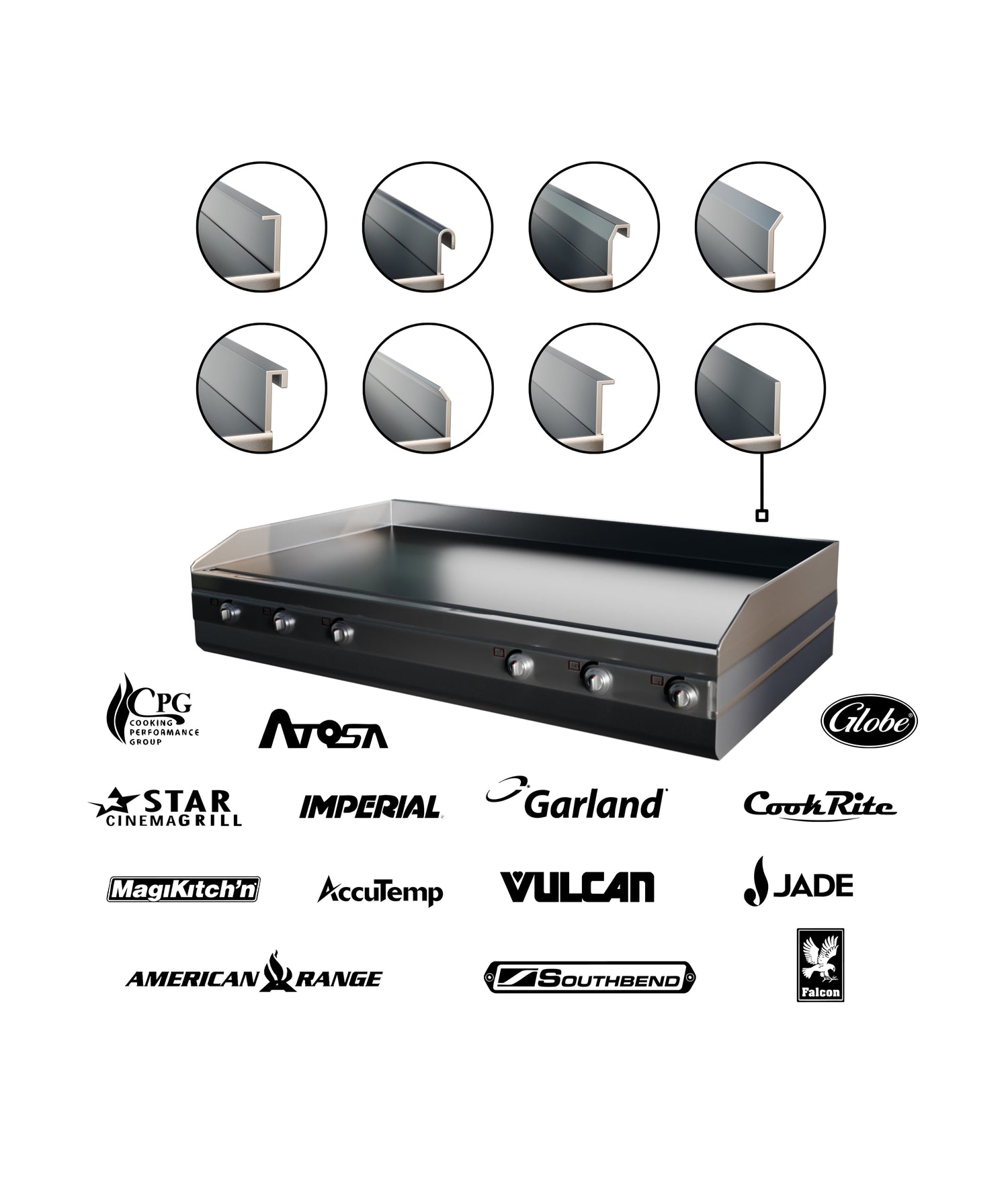 CPG
COOKING PERFORMANCE GROUP

ATOSA

Globe

STAR
CINEMAGRILL

IMPERIAL

Garland

CookRite

MagiKitch'n

AccuTemp

VULCAN

JADE

AMERICAN RANGE

SOUTHBEND

Falcon