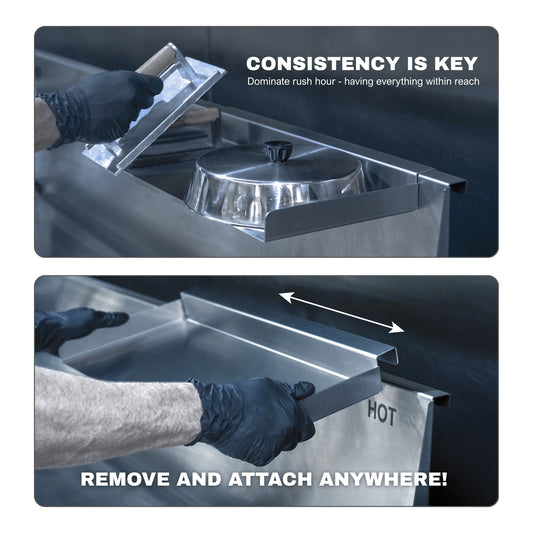 CONSISTENCY IS KEY
Dominate rush hour - having everything within reach

HOT

REMOVE AND ATTACH ANYWHERE!